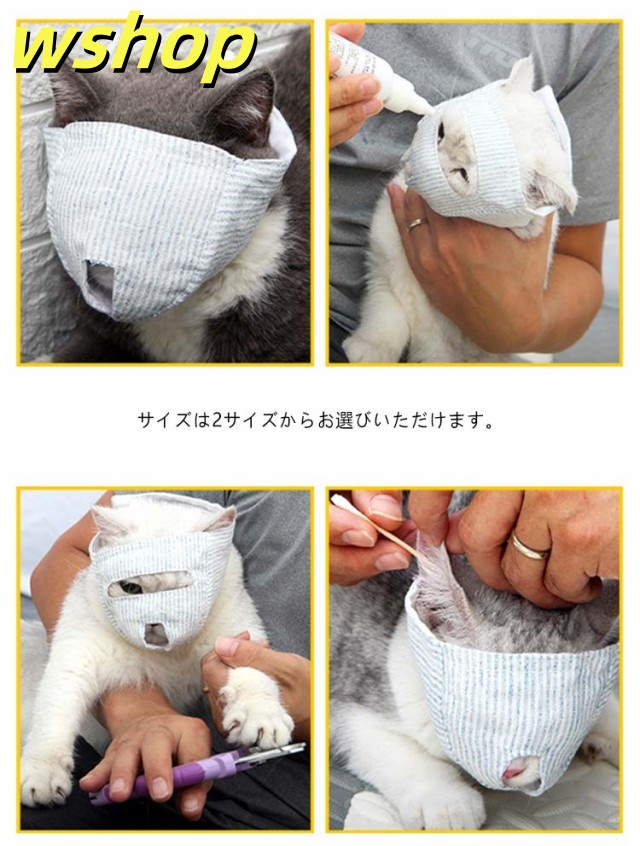 wshop

サイズは2サイズからお選びいただけます。