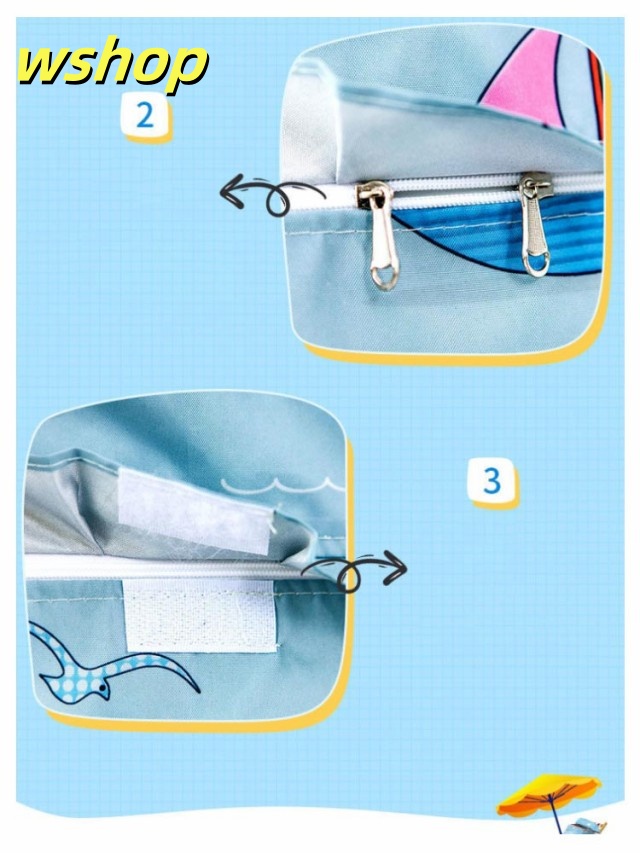 wshop

2

3