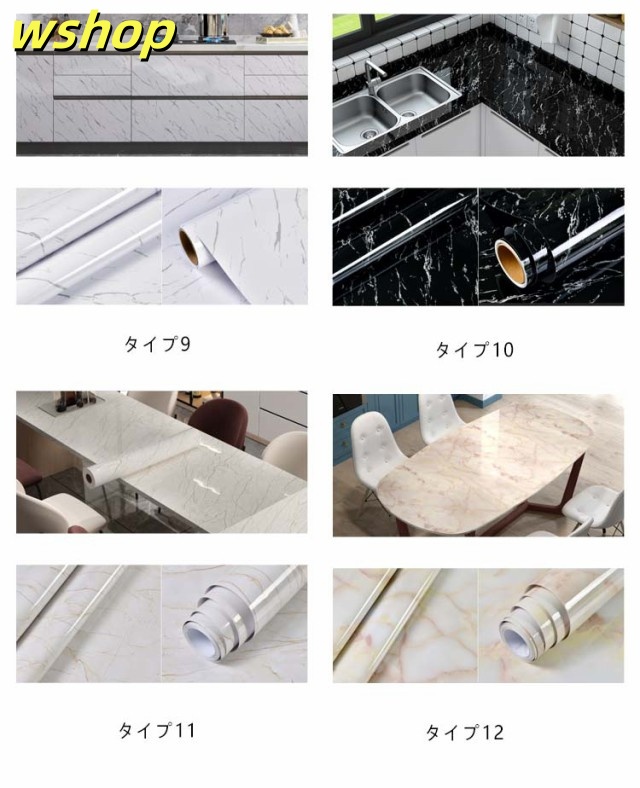 wshop

タイプ9

タイプ10

タイプ11

タイプ12