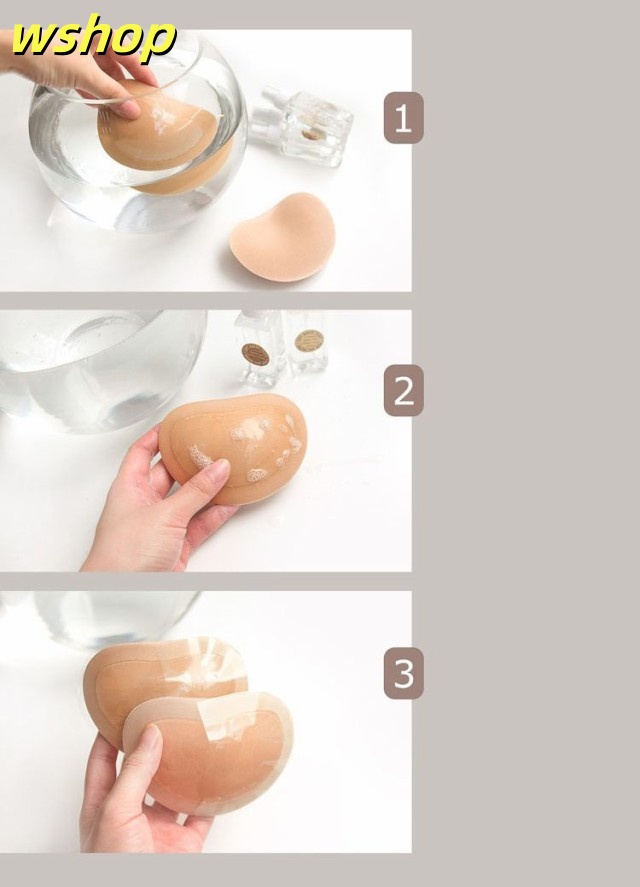 wshop

1

2

3