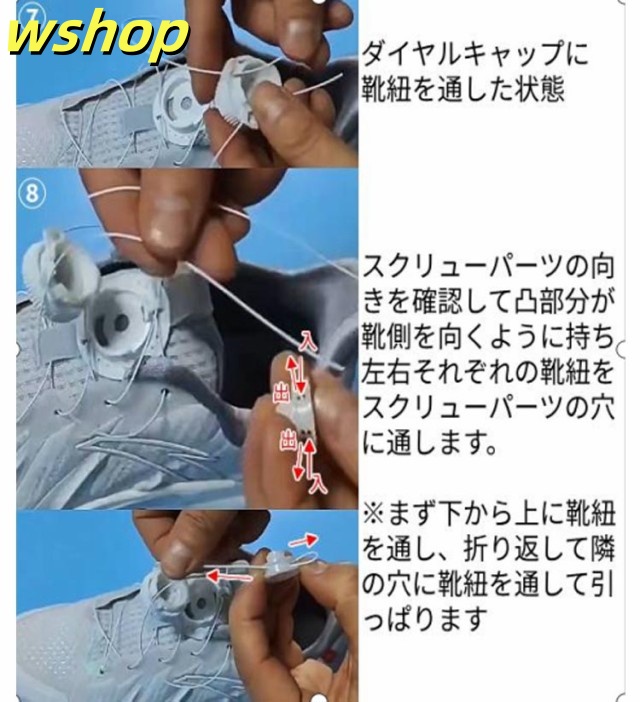 wshop

⑦

ダイヤルキャップに靴紐を通した状態

⑧

入
出
出
入

スクリューパーツの向きを確認して凸部分が靴側を向くように持ち左右それぞれの靴紐をスクリューパーツの穴に通します。

※まず下から上に靴紐を通し、折り返して隣の穴に靴紐を通して引っぱります