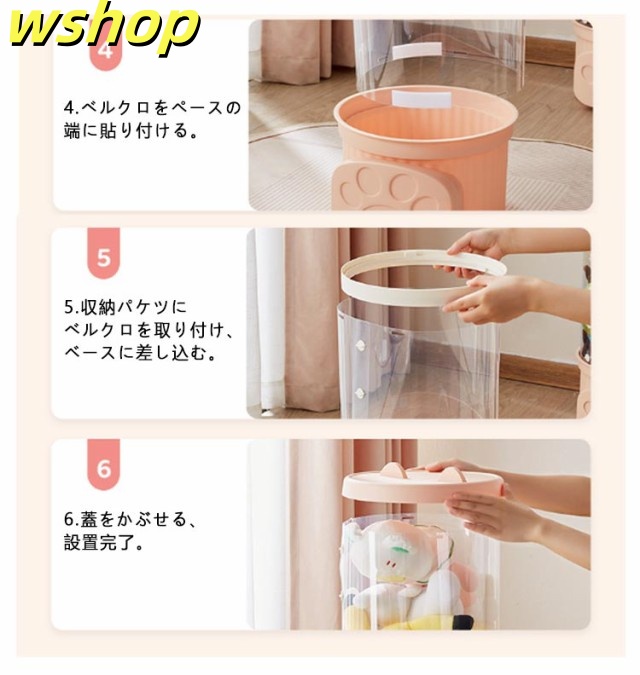 wshop

4

4.ベルクロをペースの端に貼り付ける。

5

5.収納パケツにベルクロを取り付け、ベースに差し込む。

6

6.蓋をかぶせる、設置完了。