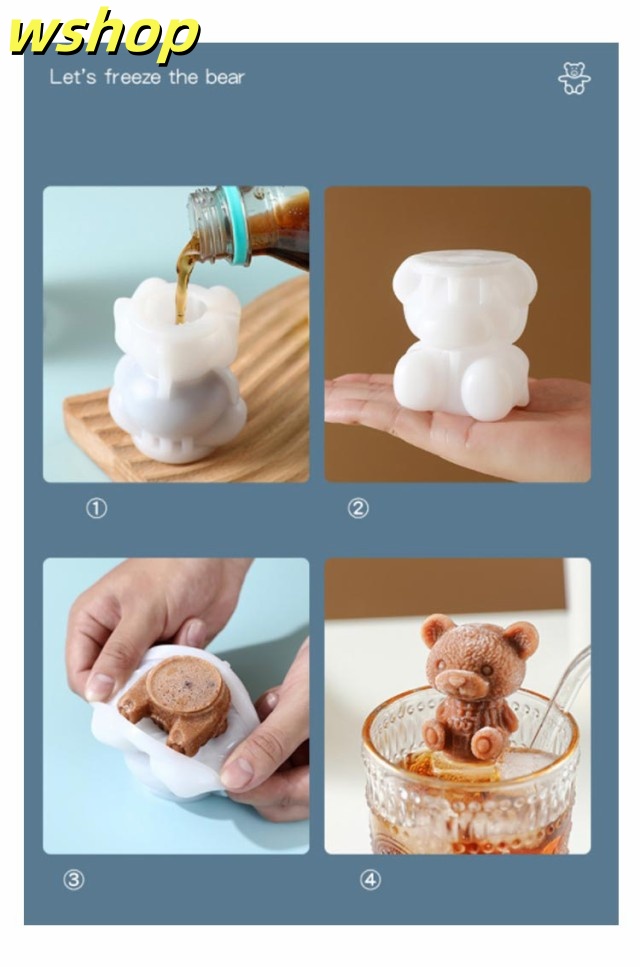 wshop

Let's freeze the bear

①

②

③

④