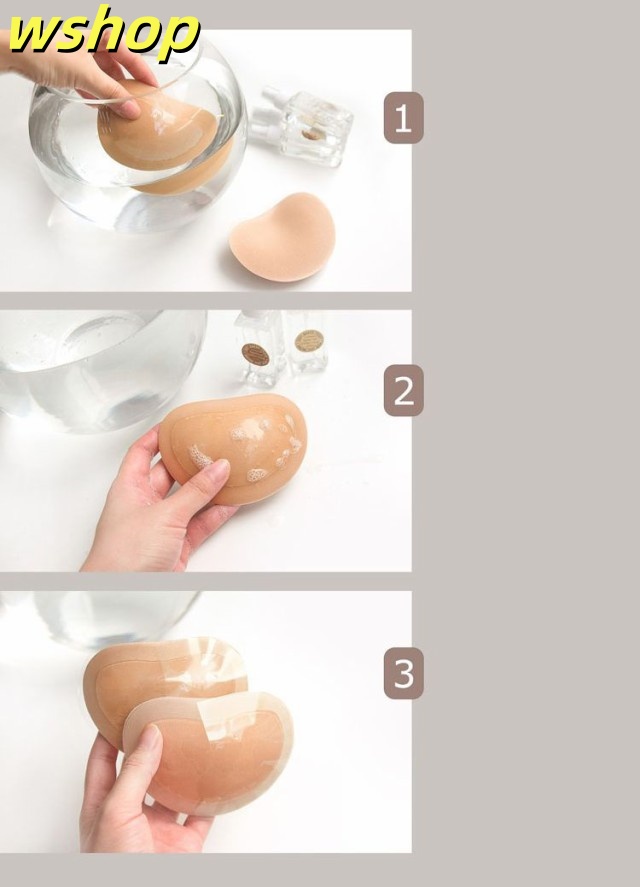 wshop

1

2

3