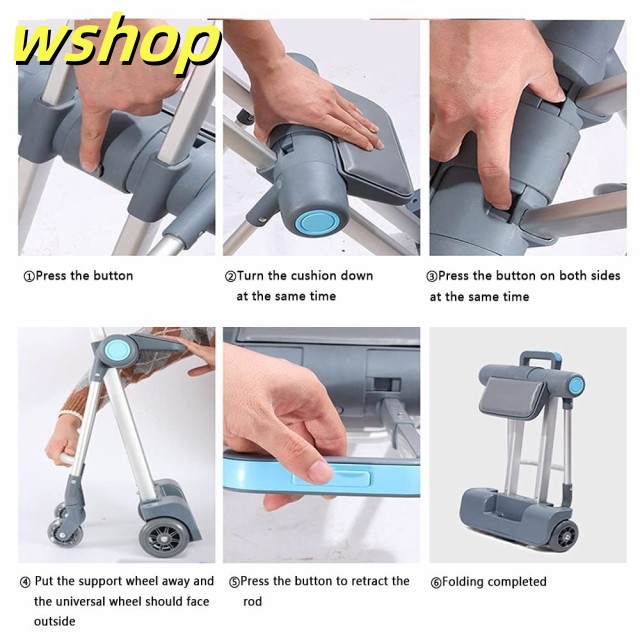 wshop

①Press the button

②Turn the cushion down at the same time

③Press the button on both sides at the same time

④ Put the support wheel away and the universal wheel should face outside

⑤Press the button to retract the rod

⑥Folding completed