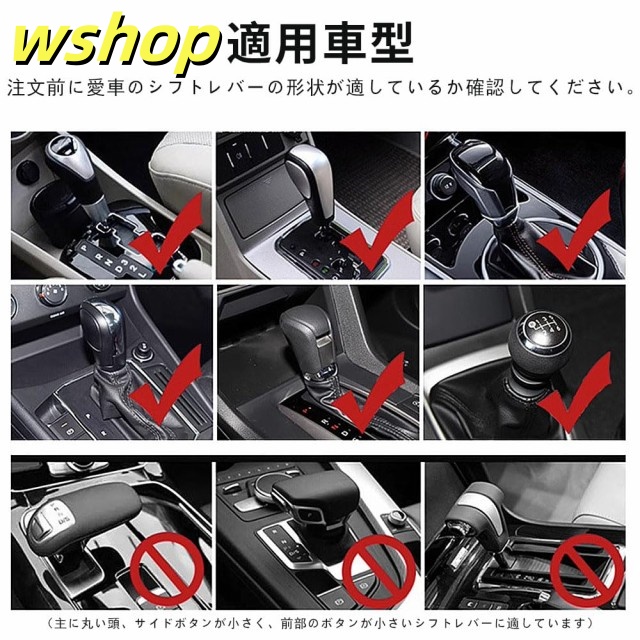 wshop適用車型

注文前に愛車のシフトレバーの形状が適しているか確認してください。

（主に丸い頭、サイドボタンが小さく、前部のボタンが小さいシフトレバーに適しています）