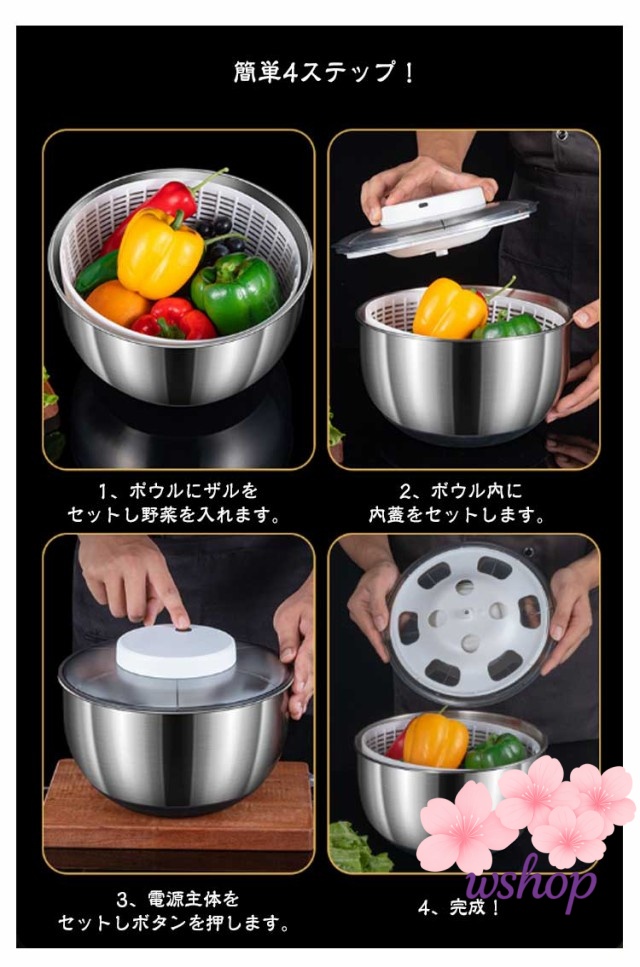 簡単4ステップ！

1、ボウルにザルをセットし野菜を入れます。

2、ボウル内に内蓋をセットします。

3、電源主体をセットしボタンを押します。

4、完成！

wshop