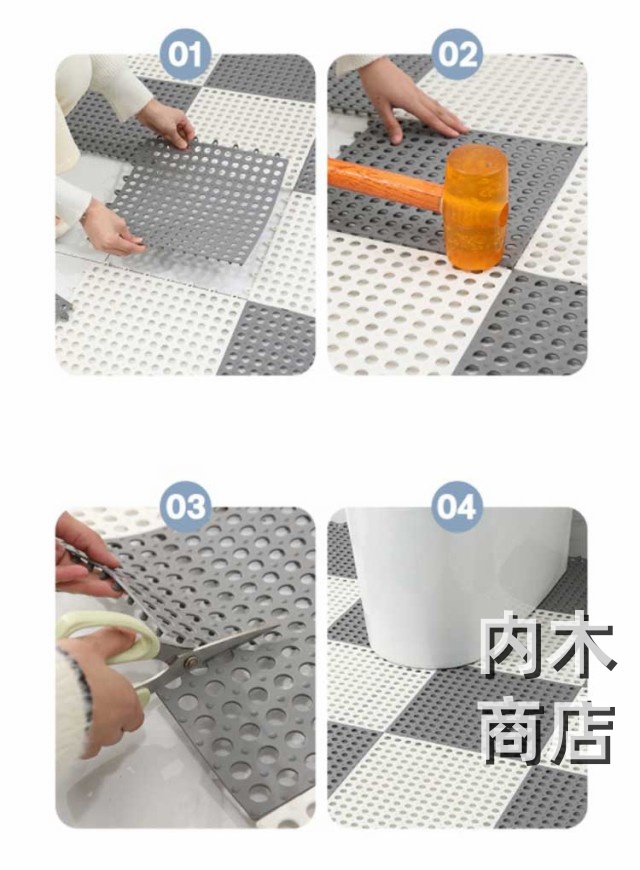 01

02

03

04

内木
商店