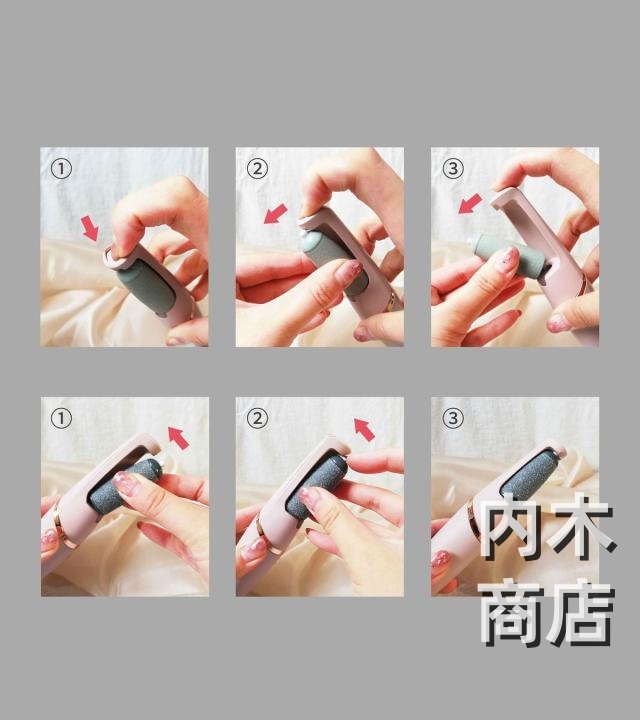 ①

②

③

①

②

③

内木
商店