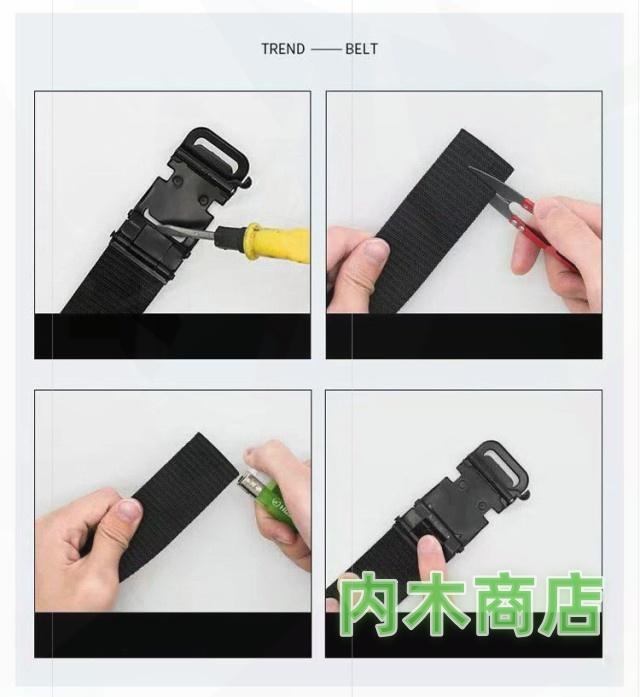 TREND —— BELT

内木商店