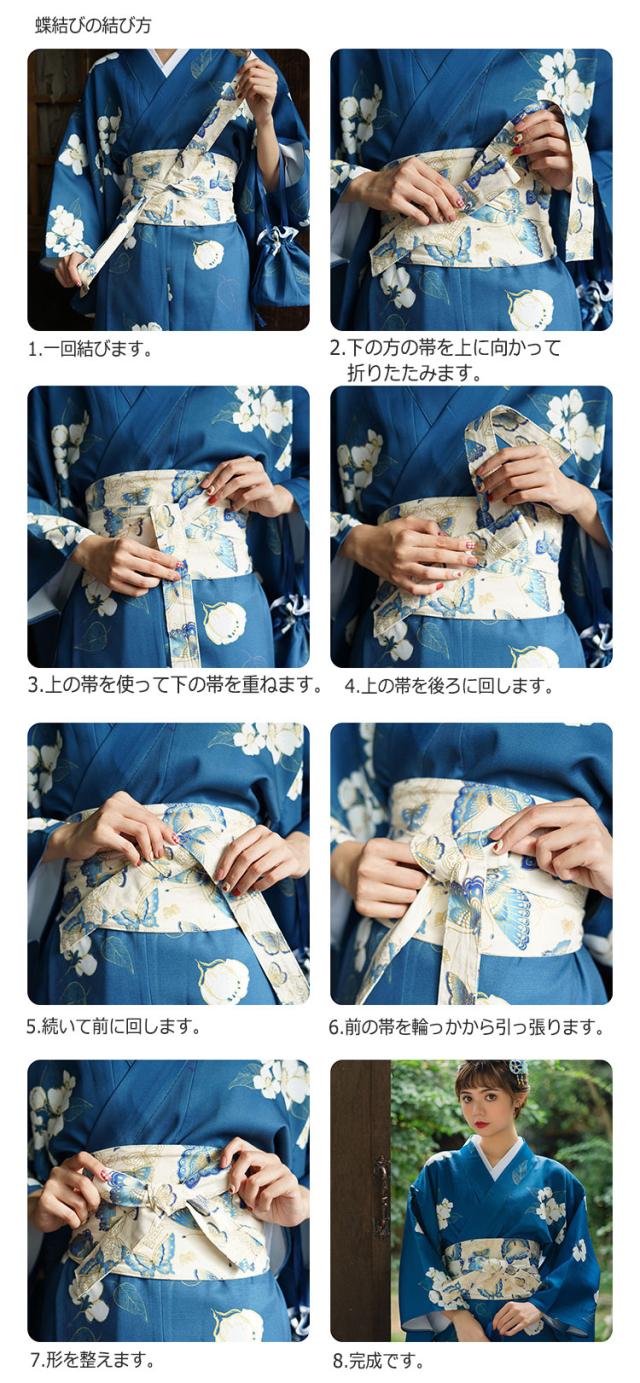 蝶結びの結び方

1.一回結びます。

2.下の方の帯を上に向かって折りたたみます。

3.上の帯を使って下の帯を重ねます。

4.上の帯を後ろに回します。

5.続いて前に回します。

6.前の帯を輪っかから引っ張ります。

7.形を整えます。

8.完成です。