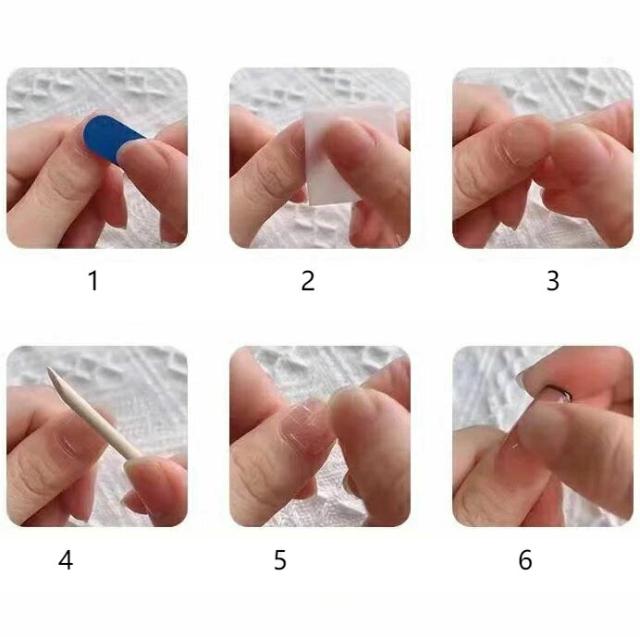 1

2

3

4

5

6