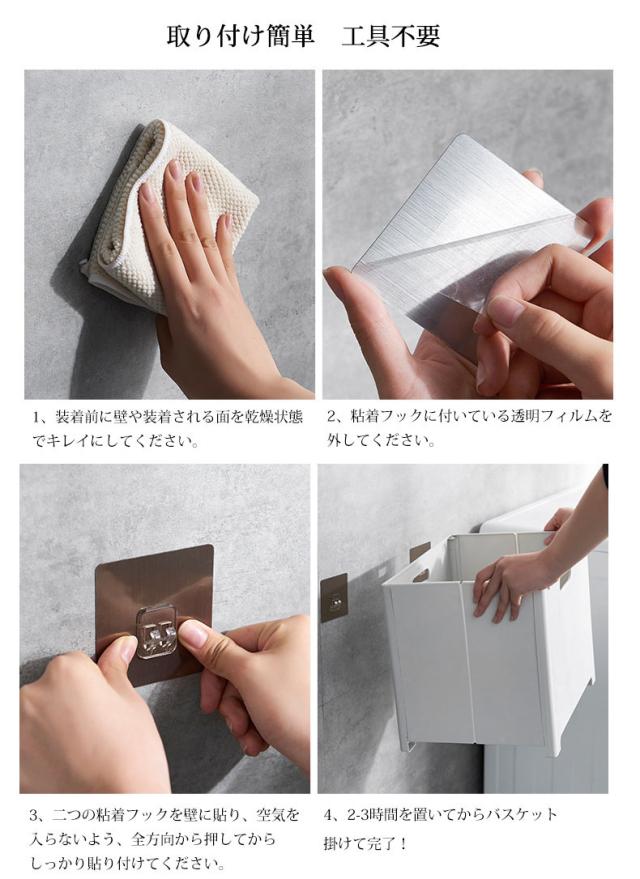 取り付け簡単　工具不要

1、装着前に壁や装着される面を乾燥状態でキレイにしてください。

2、粘着フックに付いている透明フィルムを外してください。

3、二つの粘着フックを壁に貼り、空気を入らないよう、全方向から押してからしっかり貼り付けてください。

4、2-3時間を置いてからバスケット掛けて完了！