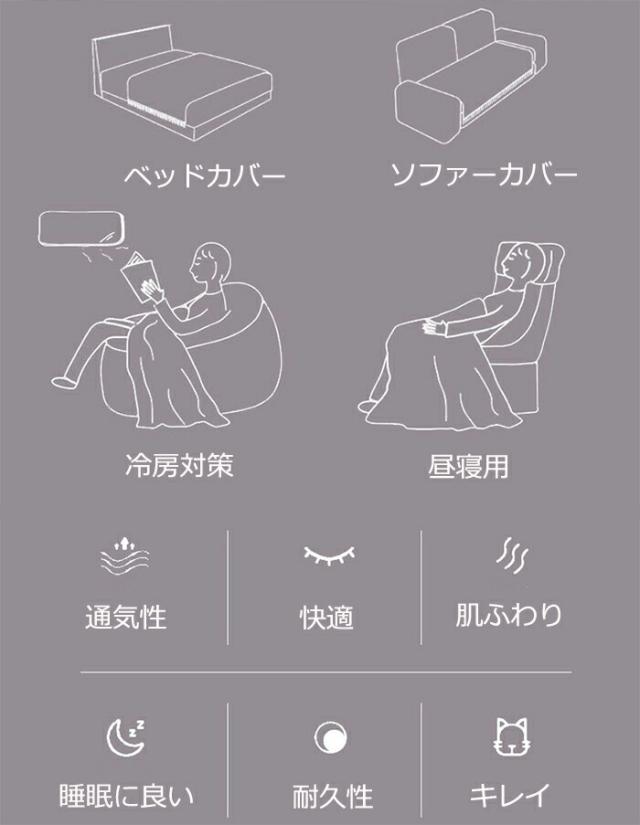 ベッドカバー

ソファーカバー

冷房対策

昼寝用

通気性

快適

肌ふわり

睡眠に良い

耐久性

キレイ