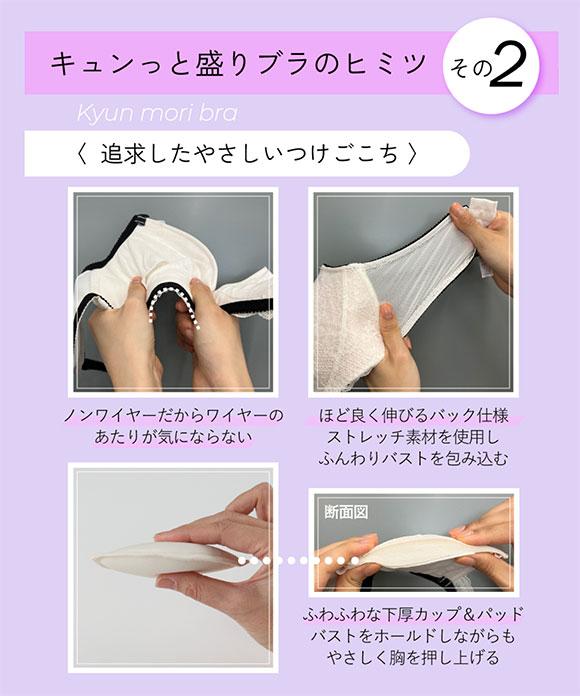 キュンっと盛りブラのヒミツ その2

Kyun mori bra

〈 追求したやさしいつけごこち 〉

ノンワイヤーだからワイヤーのあたりが気にならない

ほど良く伸びるバック仕様
ストレッチ素材を使用し
ふんわりバストを包み込む

断面図

ふわふわな下厚カップ＆パッド
バストをホールドしながらも
やさしく胸を押し上げる