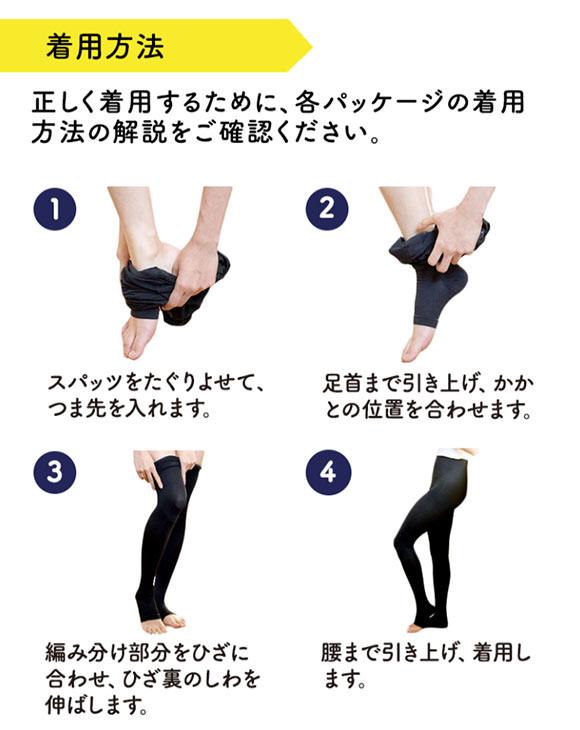 着用方法

正しく着用するために、各パッケージの着用方法の解説をご確認ください。

1

スパッツをたぐりよせて、つま先を入れます。

2

足首まで引き上げ、かかとの位置を合わせます。

3

編み分け部分をひざに合わせ、ひざ裏のしわを伸ばします。

4

腰まで引き上げ、着用します。