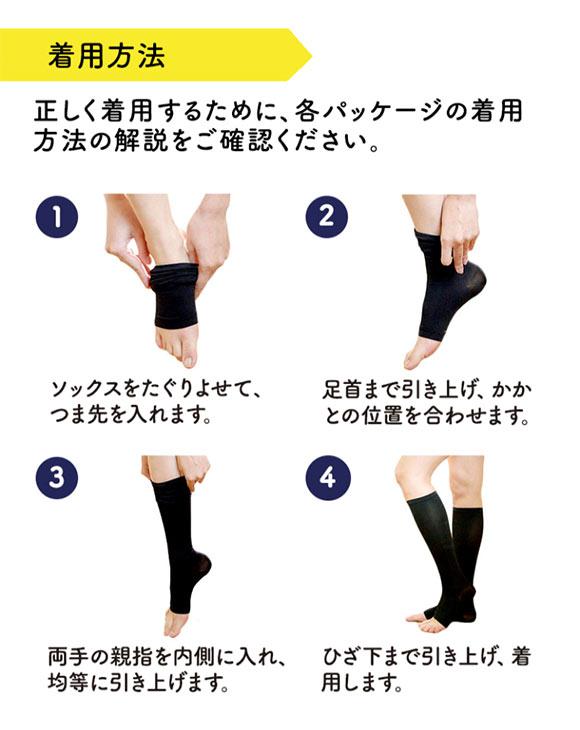 着用方法

正しく着用するために、各パッケージの着用方法の解説をご確認ください。

1

ソックスをたぐりよせて、つま先を入れます。

2

足首まで引き上げ、かかとの位置を合わせます。

3

両手の親指を内側に入れ、均等に引き上げます。

4

ひざ下まで引き上げ、着用します。