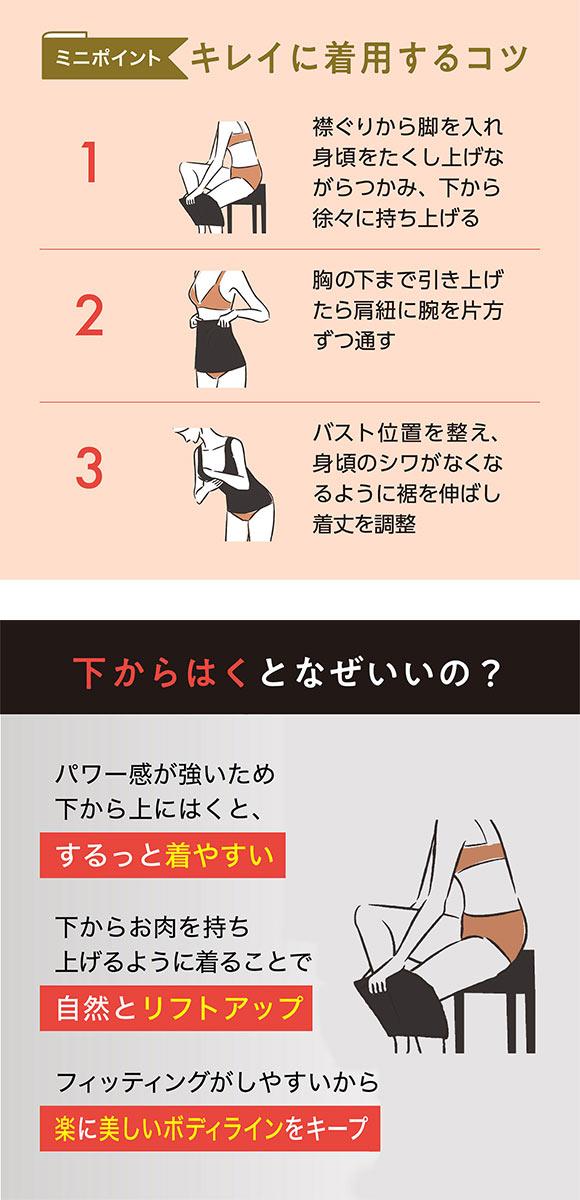 ミニポイント キレイに着用するコツ

1
襟ぐりから脚を入れ身頃をたくし上げながらつかみ、下から徐々に持ち上げる

2
胸の下まで引き上げたら肩紐に腕を片方ずつ通す

3
バスト位置を整え、身頃のシワがなくなるように裾を伸ばし着丈を調整

下からはくとなぜいいの？

パワー感が強いため下から上にはくと、

するっと着やすい

下からお肉を持ち上げるように着ることで

自然とリフトアップ

フィッティングがしやすいから

楽に美しいボディラインをキープ