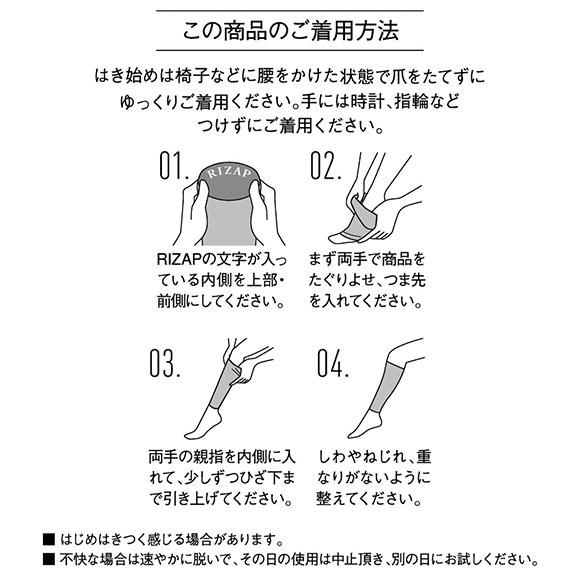 この商品のご着用方法

はき始めは椅子などに腰をかけた状態で爪をたてずにゆっくりご着用ください。手には時計、指輪などつけずにご着用ください。

01.

RIZAP

RIZAPの文字が入っている内側を上部・前側にしてください。

02.

まず両手で商品をたぐりよせ、つま先を入れてください。

03.

両手の親指を内側に入れて、少しずつひざ下まで引き上げてください。

04.

しわやねじれ、重なりがないように整えてください。

■ はじめはきつく感じる場合があります。
■ 不快な場合は速やかに脱いで、その日の使用は中止頂き、別の日にお試しください。