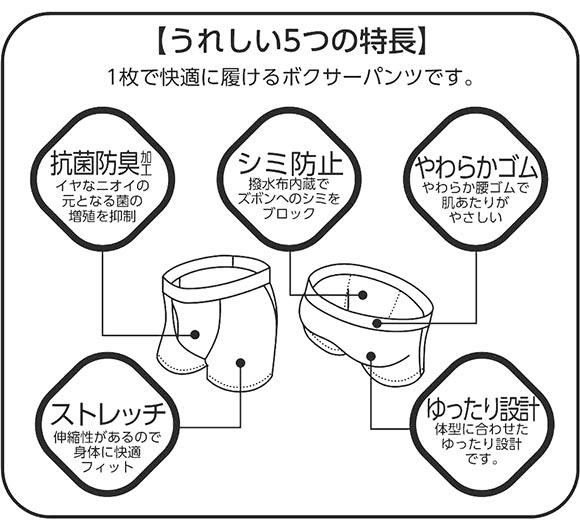 【うれしい5つの特長】

1枚で快適に履けるボクサーパンツです。

抗菌防臭加工
イヤなニオイの元となる菌の増殖を抑制

シミ防止
撥水布内蔵でズボンへのシミをブロック

やわらかゴム
やわらか腰ゴムで肌あたりがやさしい

ストレッチ
伸縮性があるので身体に快適フィット

ゆったり設計
体型に合わせたゆったり設計です。