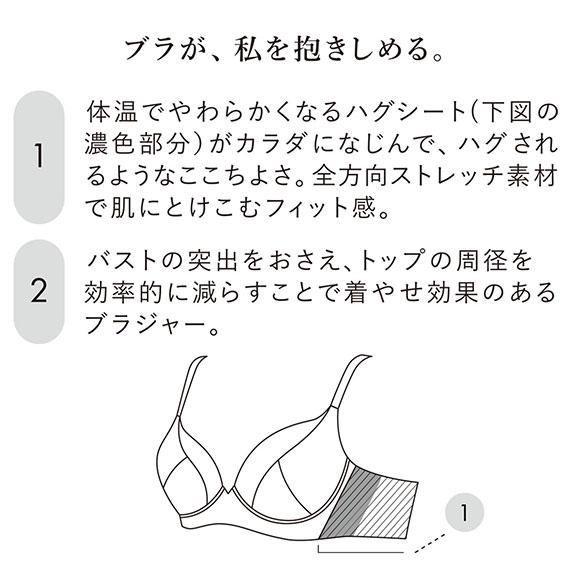 ブラが、私を抱きしめる。

1

体温でやわらかくなるハグシート(下図の濃色部分)がカラダになじんで、ハグされるようなここちよさ。全方向ストレッチ素材で肌にとけこむフィット感。

2

バストの突出をおさえ、トップの周径を効率的に減らすことで着やせ効果のあるブラジャー。

1