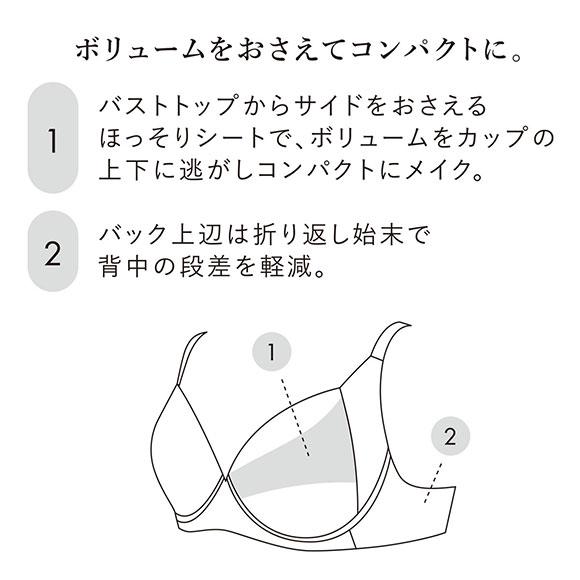 ボリュームをおさえてコンパクトに。

1
バストトップからサイドをおさえるほっそりシートで、ボリュームをカップの上下に逃がしコンパクトにメイク。

2
バック上辺は折り返し始末で背中の段差を軽減。

1

2