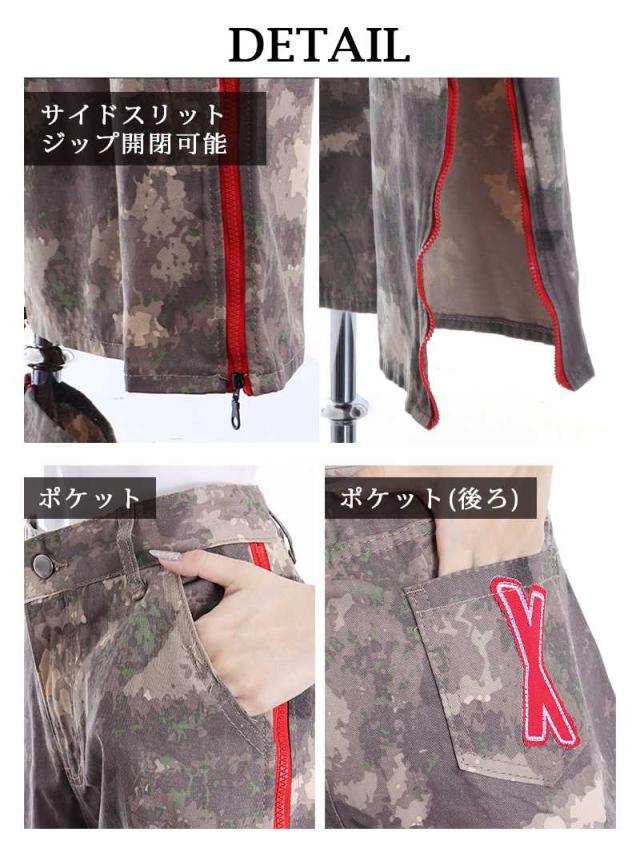 DETAIL

サイドスリット
ジップ開閉可能

ポケット

ポケット(後ろ)

X