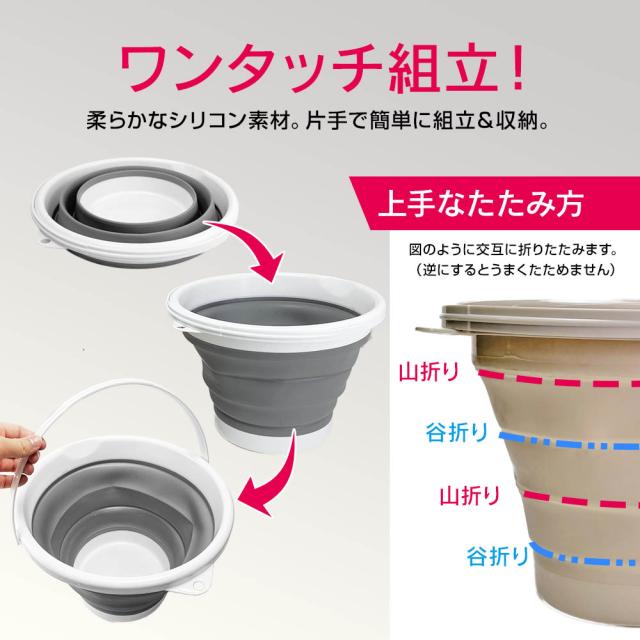 ワンタッチ組立!

柔らかなシリコン素材。片手で簡単に組立&収納。

上手なたたみ方

図のように交互に折りたたみます。
(逆にするとうまくたためません)

山折り

谷折り

山折り

谷折り