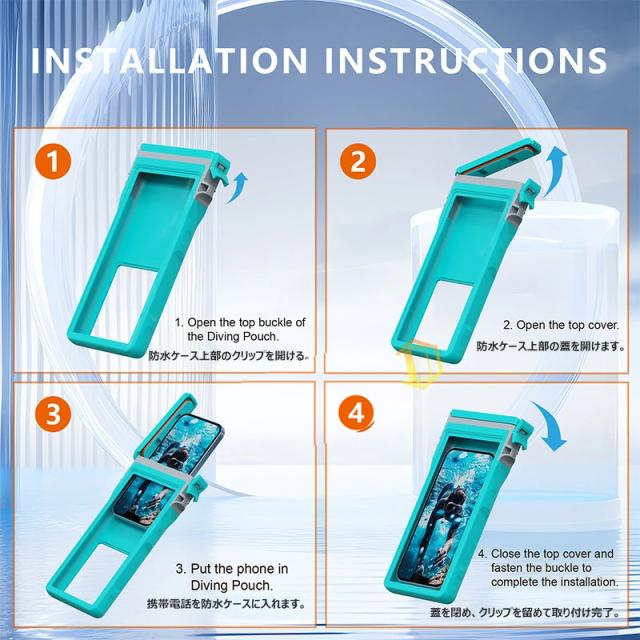 INSTALLATION INSTRUCTIONS

1

1. Open the top buckle of the Diving Pouch.
防水ケース上部のクリップを開ける。

2

2. Open the top cover.
防水ケース上部の蓋を開けます。

3

3. Put the phone in Diving Pouch.
携帯電話を防水ケースに入れます。

4

4. Close the top cover and fasten the buckle to complete the installation.
蓋を閉め、クリップを留めて取り付け完了。