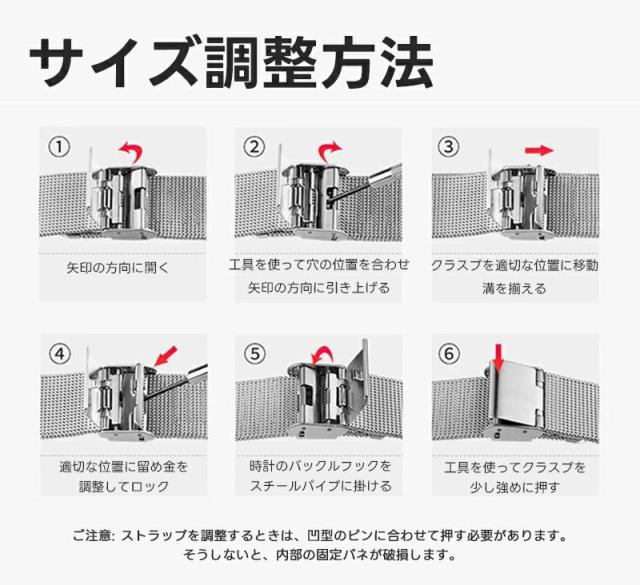 サイズ調整方法

①
矢印の方向に開く

②
工具を使って穴の位置を合わせ
矢印の方向に引き上げる

③
クラスプを適切な位置に移動
溝を揃える

④
適切な位置に留め金を
調整してロック

⑤
時計のバックルフックを
スチールパイプに掛ける

⑥
工具を使ってクラスプを
少し強めに押す

ご注意: ストラップを調整するときは、凹型のピンに合わせて押す必要があります。
そうしないと、内部の固定バネが破損します。