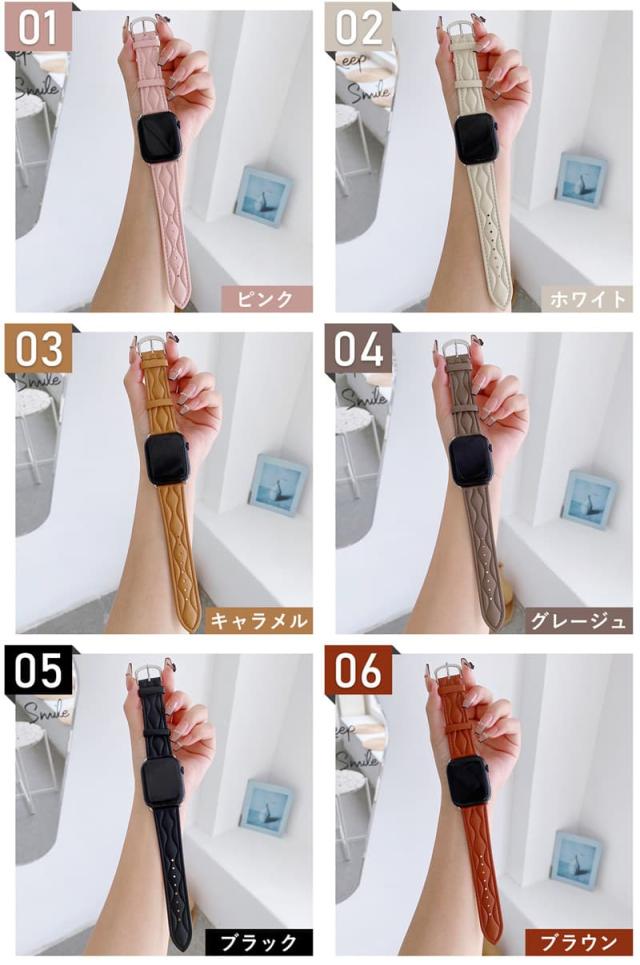 01
Smile
ピンク

02
eep
Smile
ホワイト

03
Smile
キャラメル

04
Smile
グレージュ

05
Smile
ブラック

06
eep
Smile
ブラウン