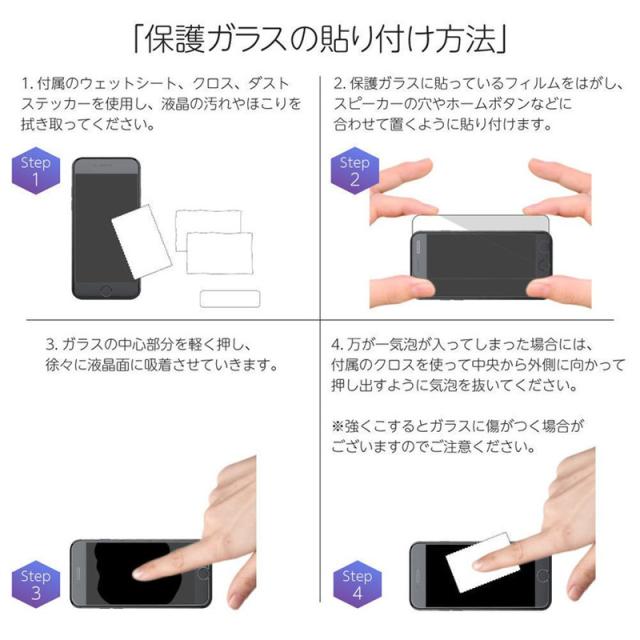 「保護ガラスの貼り付け方法」

1. 付属のウェットシート、クロス、ダストステッカーを使用し、液晶の汚れやほこりを拭き取ってください。

Step 1

2. 保護ガラスに貼っているフィルムをはがし、スピーカーの穴やホームボタンなどに合わせて置くように貼り付けます。

Step 2

3. ガラスの中心部分を軽く押し、徐々に液晶面に吸着させていきます。

Step 3

4. 万が一気泡が入ってしまった場合には、付属のクロスを使って中央から外側に向かって押し出すように気泡を抜いてください。

※強くこするとガラスに傷がつく場合がございますのでご注意ください。

Step 4