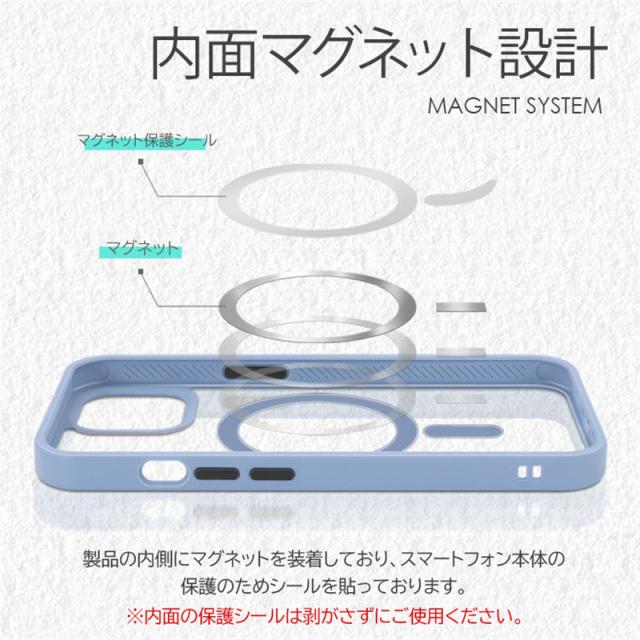 内面マグネット設計
MAGNET SYSTEM

マグネット保護シール

マグネット

製品の内側にマグネットを装着しており、スマートフォン本体の保護のためシールを貼っております。
※内面の保護シールは剥がさずにご使用ください。