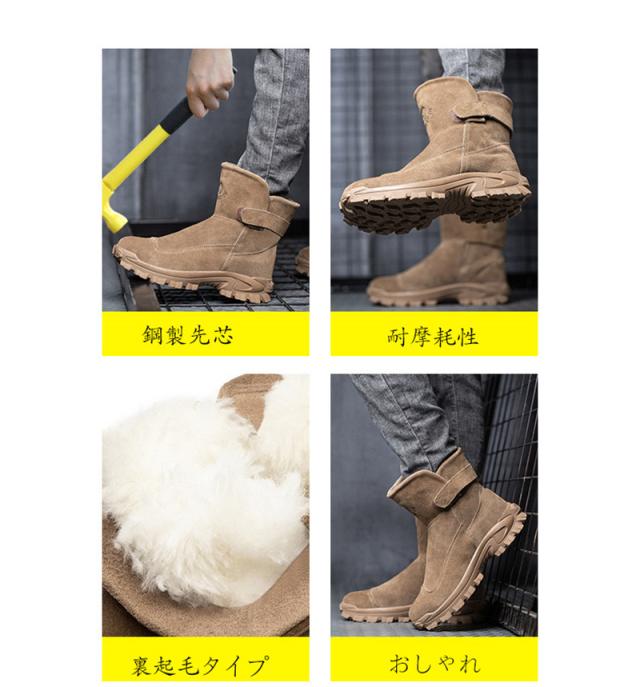 鋼製先芯

耐摩耗性

裏起毛タイプ

おしゃれ