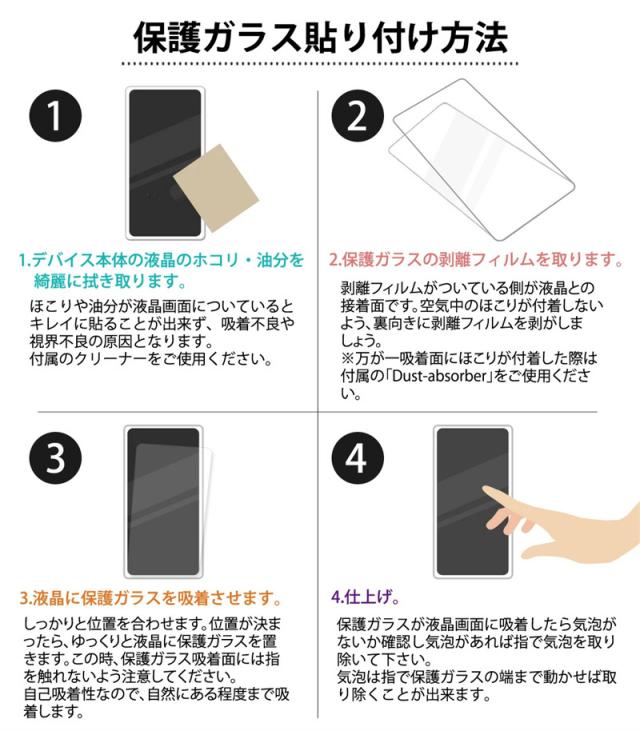 保護ガラス貼り付け方法

1

1.デバイス本体の液晶のホコリ・油分を綺麗に拭き取ります。

ほこりや油分が液晶画面についているとキレイに貼ることが出来ず、吸着不良や視界不良の原因となります。
付属のクリーナーをご使用ください。

2

2.保護ガラスの剥離フィルムを取ります。

剥離フィルムがついている側が液晶との接着面です。空気中のほこりが付着しないよう、裏向きに剥離フィルムを剥がしましょう。
※万が一吸着面にほこりが付着した際は付属の「Dust-absorber」をご使用ください。

3

3.液晶に保護ガラスを吸着させます。

しっかりと位置を合わせます。位置が決まったら、ゆっくりと液晶に保護ガラスを置きます。この時、保護ガラス吸着面には指を触れないよう注意してください。
自己吸着性なので、自然にある程度まで吸着します。

4

4.仕上げ。

保護ガラスが液晶画面に吸着したら気泡がないか確認し気泡があれば指で気泡を取り除いて下さい。
気泡は指で保護ガラスの端まで動かせば取り除くことが出来ます。