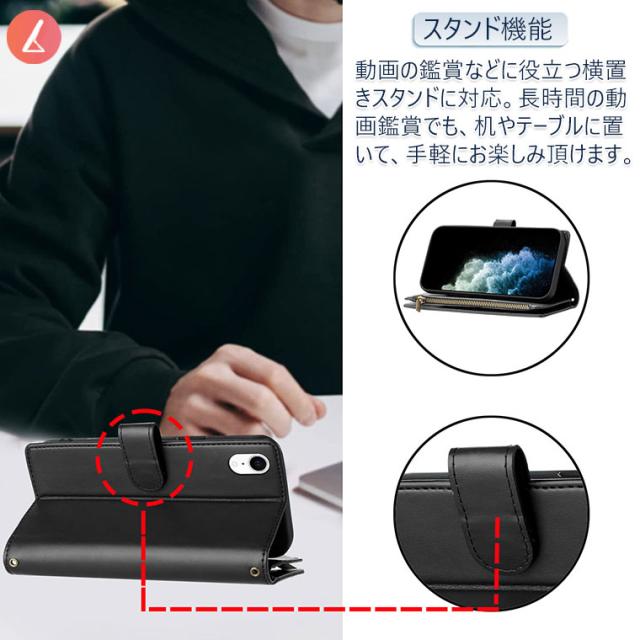 スタンド機能

動画の鑑賞などに役立つ横置きスタンドに対応。長時間の動画鑑賞でも、机やテーブルに置いて、手軽にお楽しみ頂けます。