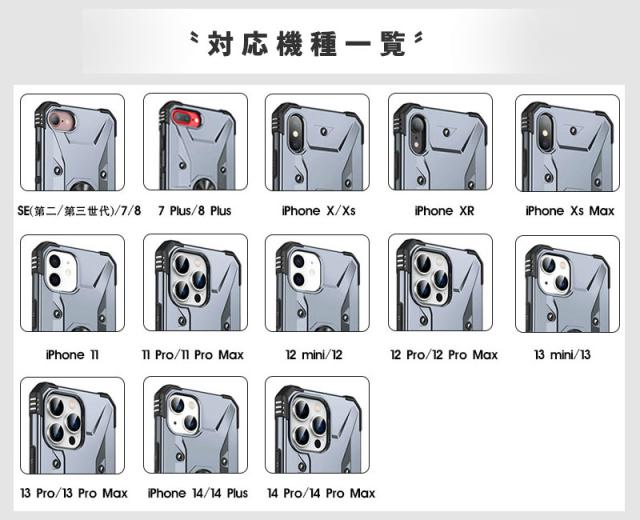 対応機種一覧

SE(第二/第三世代)/7/8

7 Plus/8 Plus

iPhone X/Xs

iPhone XR

iPhone Xs Max

iPhone 11

11 Pro/11 Pro Max

12 mini/12

12 Pro/12 Pro Max

13 mini/13

13 Pro/13 Pro Max

iPhone 14/14 Plus

14 Pro/14 Pro Max