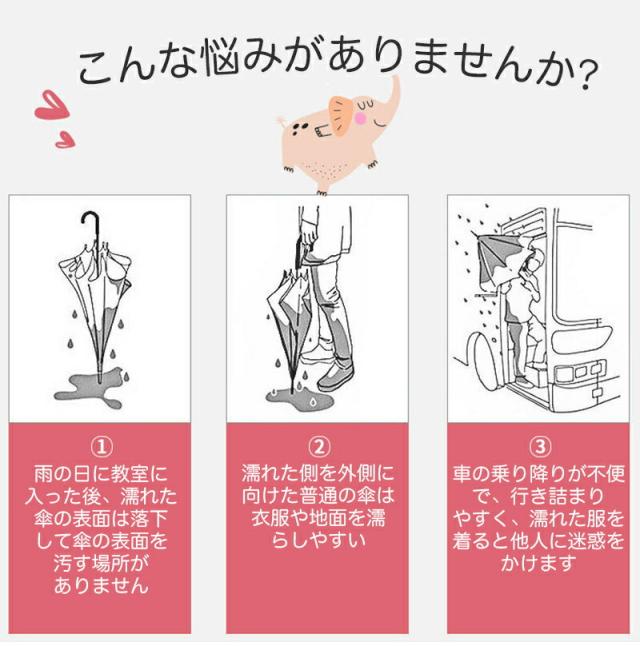 こんな悩みがありませんか?

①
雨の日に教室に入った後、濡れた傘の表面は落下して傘の表面を汚す場所がありません

②
濡れた側を外側に向けた普通の傘は衣服や地面を濡らしやすい

③
車の乗り降りが不便で、行き詰まりやすく、濡れた服を着ると他人に迷惑をかけます