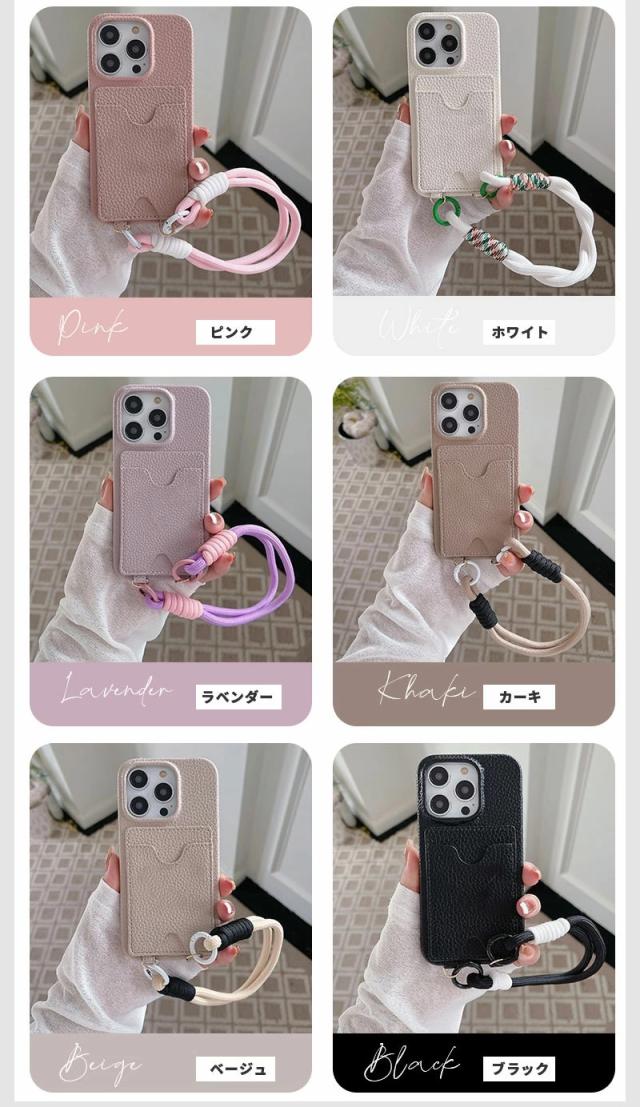 Pink ピンク

White ホワイト

Lavender ラベンダー

Khaki カーキ

Beige ベージュ

Black ブラック