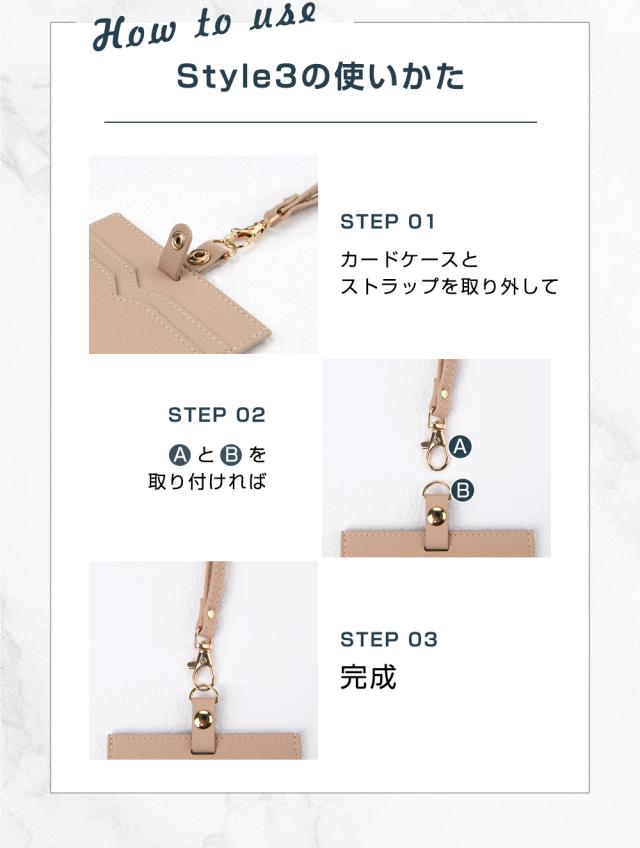 How to use

Style3の使いかた

STEP 01

カードケースと
ストラップを取り外して

STEP 02

Ⓐ と Ⓑ を
取り付ければ

Ⓐ

Ⓑ

STEP 03

完成