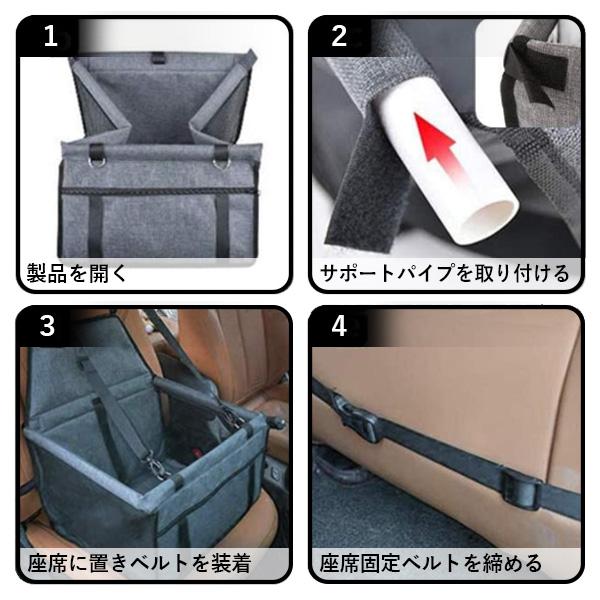 1

製品を開く

2

サポートパイプを取り付ける

3

座席に置きベルトを装着

4

座席固定ベルトを締める