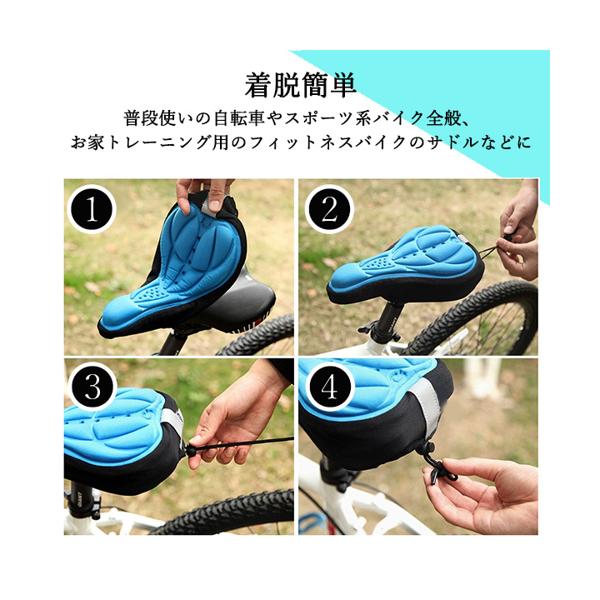 着脱簡単
普段使いの自転車やスポーツ系バイク全般、
お家トレーニング用のフィットネスバイクのサドルなどに

1

2

3

4