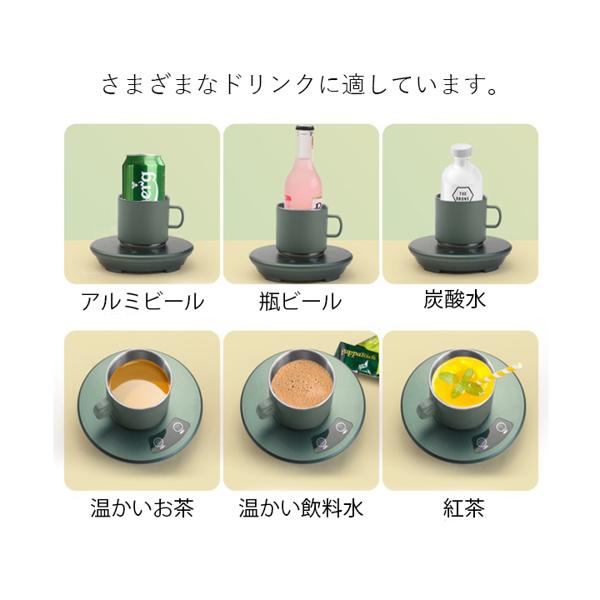 さまざまなドリンクに適しています。

erg

THE DRINK

アルミビール

瓶ビール

炭酸水

温かいお茶

温かい飲料水

紅茶