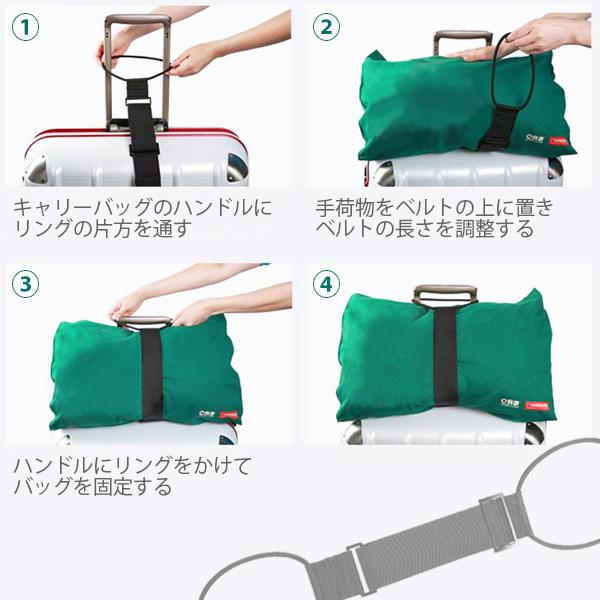 1

キャリーバッグのハンドルにリングの片方を通す

2

手荷物をベルトの上に置きベルトの長さを調整する

3

ハンドルにリングをかけてバッグを固定する

4