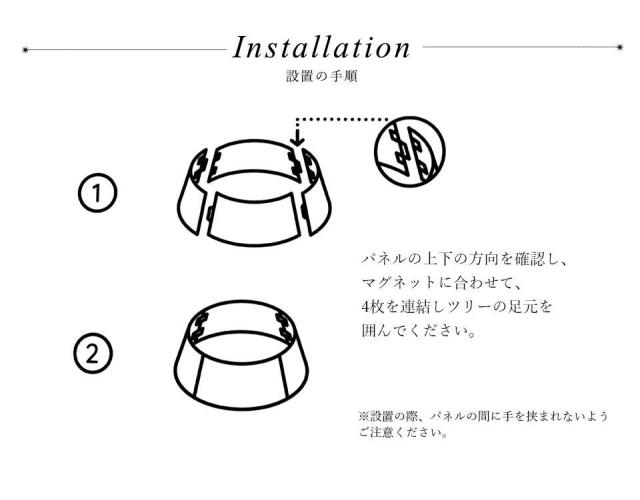 Installation
設置の手順

①

②

パネルの上下の方向を確認し、マグネットに合わせて、4枚を連結しツリーの足元を囲んでください。

※設置の際、パネルの間に手を挟まれないようご注意ください。