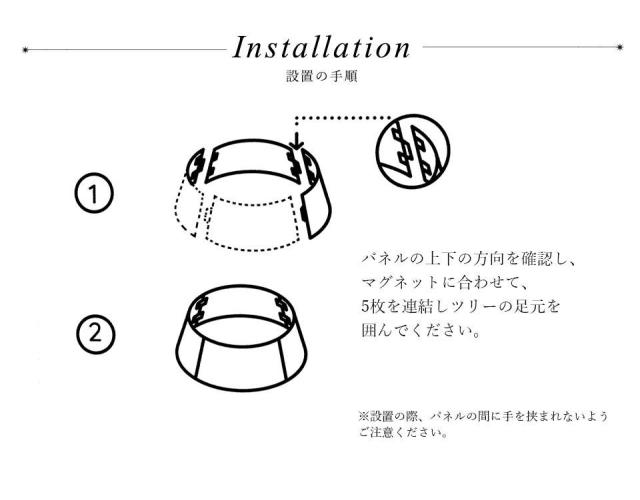 Installation
設置の手順

1

2

パネルの上下の方向を確認し、マグネットに合わせて、5枚を連結しツリーの足元を囲んでください。

※設置の際、パネルの間に手を挟まれないようご注意ください。