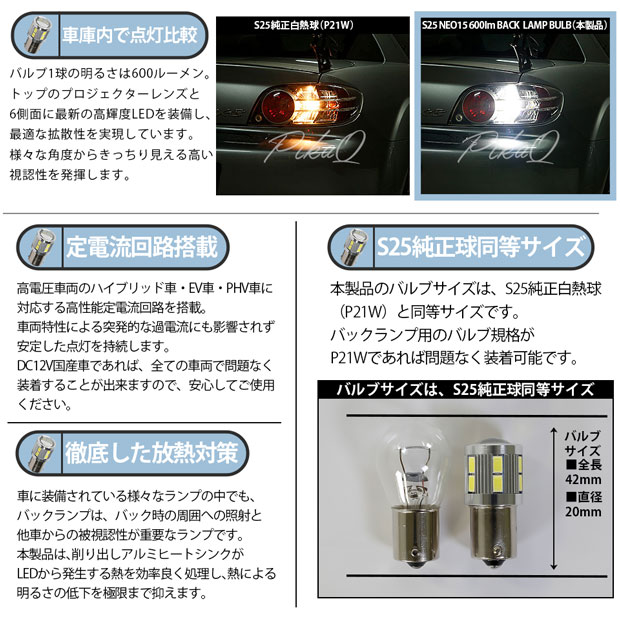 車庫内で点灯比較

バルブ1球の明るさは600ルーメン。トップのプロジェクターレンズと6側面に最新の高輝度LEDを装備し、最適な拡散性を実現しています。様々な角度からきっちり見える高い視認性を発揮します。

S25純正白熱球（P21W）

PikaQ

S25 NEO15 600lm BACK LAMP BULB（本製品）

PikaQ

定電流回路搭載

高電圧車両のハイブリッド車・EV車・PHV車に対応する高性能定電流回路を搭載。
車両特性による突発的な過電流にも影響されず安定した点灯を持続します。
DC12V国産車であれば、全ての車両で問題なく装着することが出来ますので、安心してご使用ください。

徹底した放熱対策

車に装備されている様々なランプの中でも、バックランプは、バック時の周囲への照射と他車からの被視認性が重要なランプです。
本製品は、削り出しアルミヒートシンクがLEDから発生する熱を効率良く処理し、熱による明るさの低下を極限まで抑えます。

S25純正球同等サイズ

本製品のバルブサイズは、S25純正白熱球（P21W）と同等サイズです。
バックランプ用のバルブ規格がP21Wであれば問題なく装着可能です。

バルブサイズは、S25純正球同等サイズ

バルブサイズ
■全長
42mm
■直径
20mm