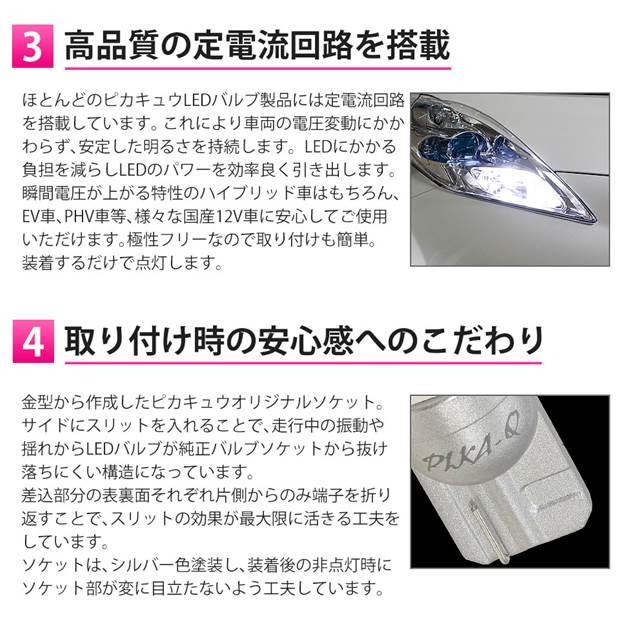 3 高品質の定電流回路を搭載

ほとんどのピカキュウLEDバルブ製品には定電流回路を搭載しています。これにより車両の電圧変動にかかわらず、安定した明るさを持続します。LEDにかかる負担を減らしLEDのパワーを効率良く引き出します。瞬間電圧が上がる特性のハイブリッド車はもちろん、EV車、PHV車等、様々な国産12V車に安心してご使用いただけます。極性フリーなので取り付けも簡単。装着するだけで点灯します。

4 取り付け時の安心感へのこだわり

金型から作成したピカキュウオリジナルソケット。サイドにスリットを入れることで、走行中の振動や揺れからLEDバルブが純正バルブソケットから抜け落ちにくい構造になっています。
差込部分の表裏面それぞれ片側からのみ端子を折り返すことで、スリットの効果が最大限に活きる工夫をしています。
ソケットは、シルバー色塗装し、装着後の非点灯時にソケット部が変に目立たないよう工夫しています。

PIKA-Q