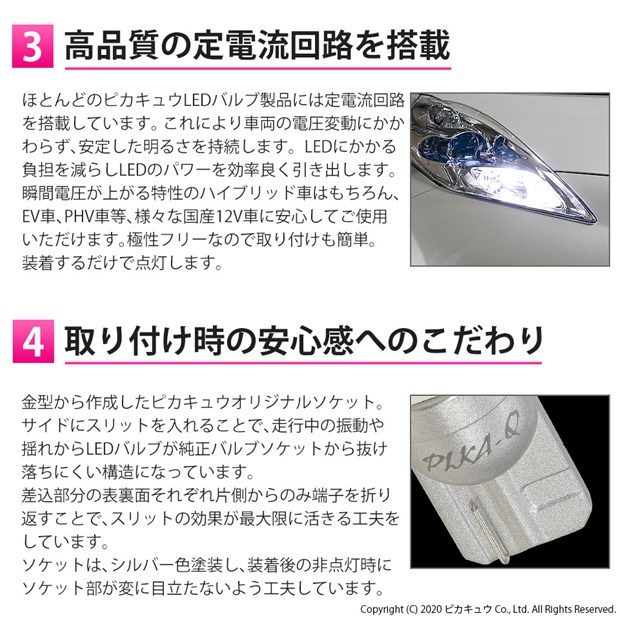 3 高品質の定電流回路を搭載

ほとんどのピカキュウLEDバルブ製品には定電流回路を搭載しています。これにより車両の電圧変動にかかわらず、安定した明るさを持続します。LEDにかかる負担を減らしLEDのパワーを効率良く引き出します。瞬間電圧が上がる特性のハイブリッド車はもちろん、EV車、PHV車等、様々な国産12V車に安心してご使用いただけます。極性フリーなので取り付けも簡単。装着するだけで点灯します。

4 取り付け時の安心感へのこだわり

金型から作成したピカキュウオリジナルソケット。サイドにスリットを入れることで、走行中の振動や揺れからLEDバルブが純正バルブソケットから抜け落ちにくい構造になっています。
差込部分の表裏面それぞれ片側からのみ端子を折り返すことで、スリットの効果が最大限に活きる工夫をしています。
ソケットは、シルバー色塗装し、装着後の非点灯時にソケット部が変に目立たないよう工夫しています。

PIKA-Q

Copyright (C) 2020 ピカキュウ Co., Ltd. All Rights Reserved.