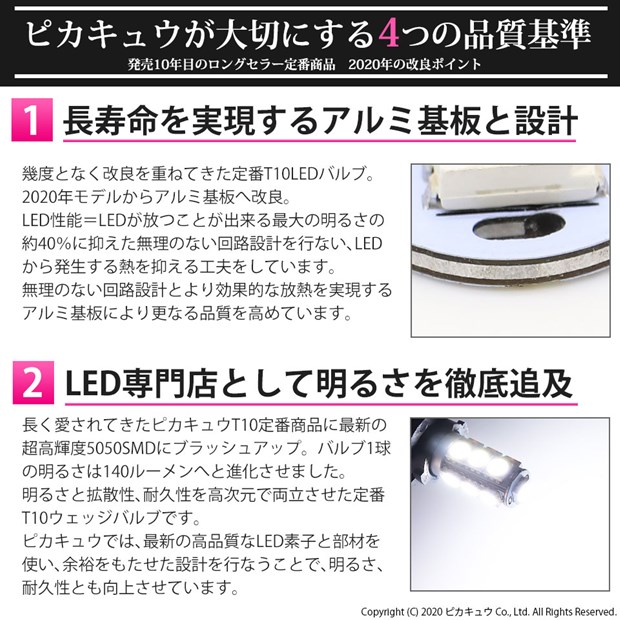 ピカキュウが大切にする4つの品質基準

発売10年目のロングセラー定番商品　2020年の改良ポイント

1 長寿命を実現するアルミ基板と設計

幾度となく改良を重ねてきた定番T10LEDバルブ。
2020年モデルからアルミ基板へ改良。
LED性能＝LEDが放つことが出来る最大の明るさの約40%に抑えた無理のない回路設計を行ない、LEDから発生する熱を抑える工夫をしています。
無理のない回路設計とより効果的な放熱を実現するアルミ基板により更なる品質を高めています。

2 LED専門店として明るさを徹底追及

長く愛されてきたピカキュウT10定番商品に最新の超高輝度5050SMDにブラッシュアップ。バルブ1球の明るさは140ルーメンへと進化させました。
明るさと拡散性、耐久性を高次元で両立させた定番T10ウェッジバルブです。
ピカキュウでは、最新の高品質なLED素子と部材を使い、余裕をもたせた設計を行なうことで、明るさ、耐久性とも向上させています。

Copyright (C) 2020 ピカキュウ Co., Ltd. All Rights Reserved.